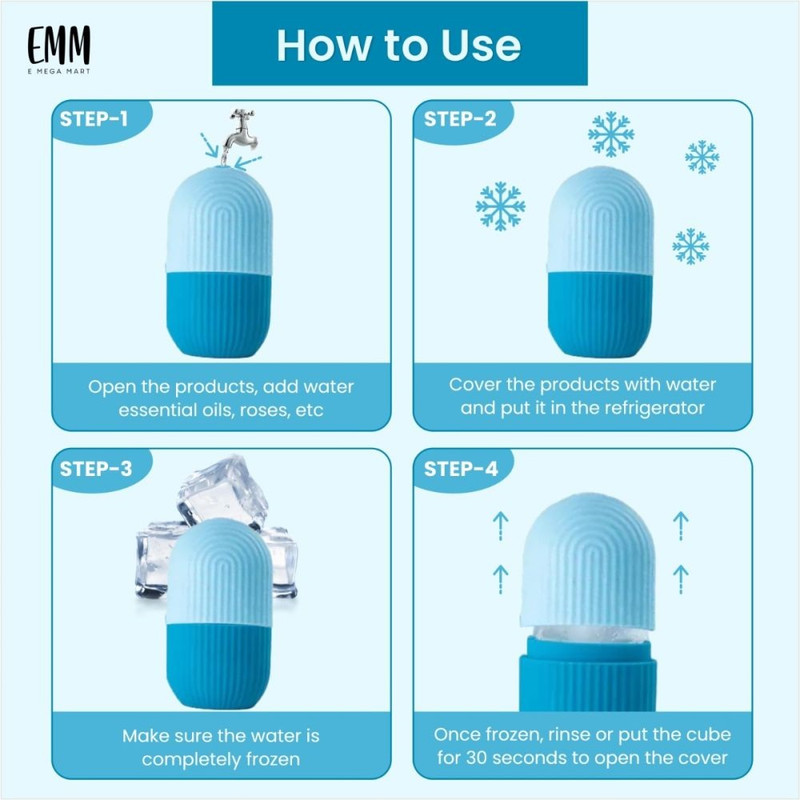 EMM
E MEGA MART

How to Use

STEP-1

Open the products, add water essential oils, roses, etc

STEP-2

Cover the products with water and put it in the refrigerator

STEP-3

Make sure the water is completely frozen

STEP-4

Once frozen, rinse or put the cube for 30 seconds to open the cover